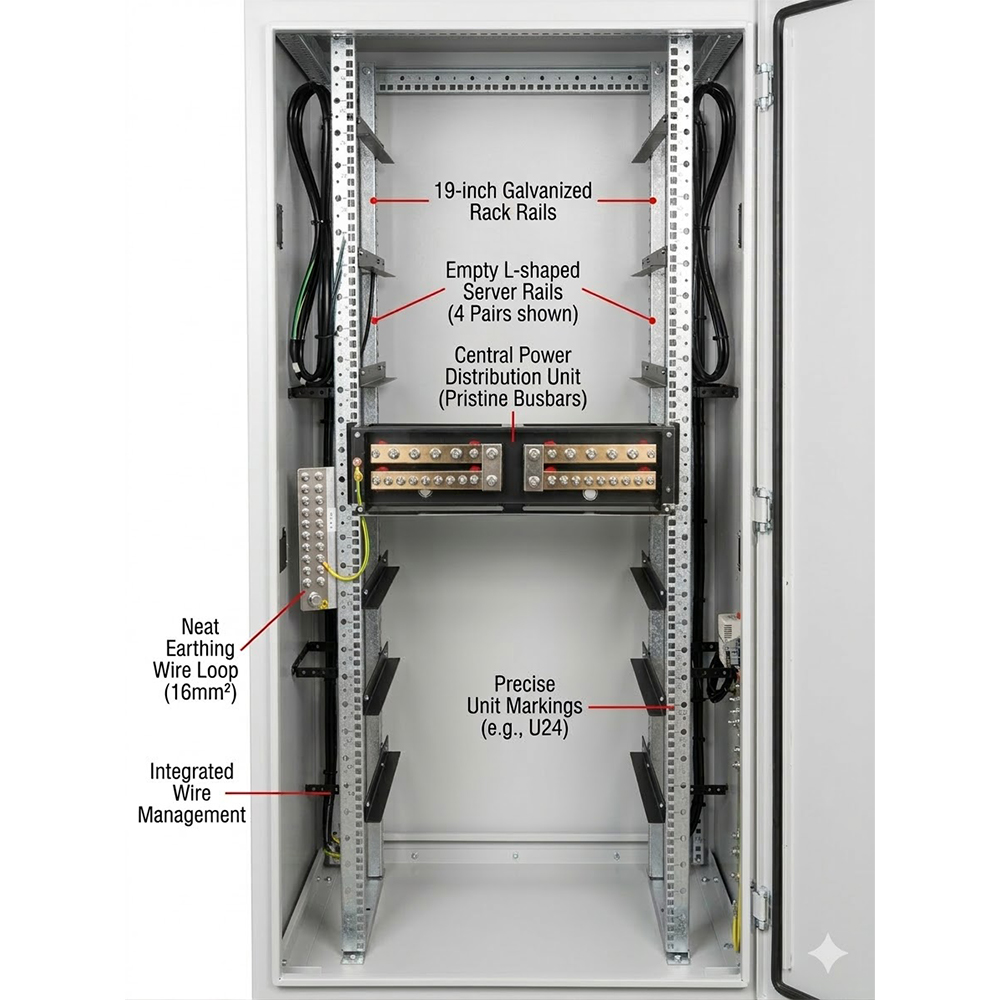 19-inch Galvanized Rack Rails

Empty L-shaped Server Rails (4 Pairs shown)

Central Power Distribution Unit (Pristine Busbars)

Neat Earthing Wire Loop ($16mm^2$)

Precise Unit Markings (e.g., U24)

Integrated Wire Management